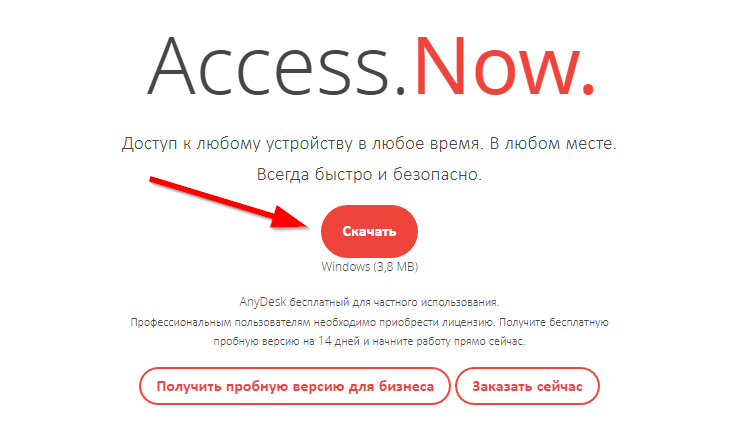 Access.Now.

Доступ к любому устройству в любое время. В любом месте.

Всегда быстро и безопасно.

Скачать

Windows (3,8 MB)

AnyDesk бесплатный для частного использования.
Профессиональным пользователям необходимо приобрести лицензию. Получите бесплатную пробную версию на 14 дней и начните работу прямо сейчас.

Получить пробную версию для бизнеса

Заказать сейчас